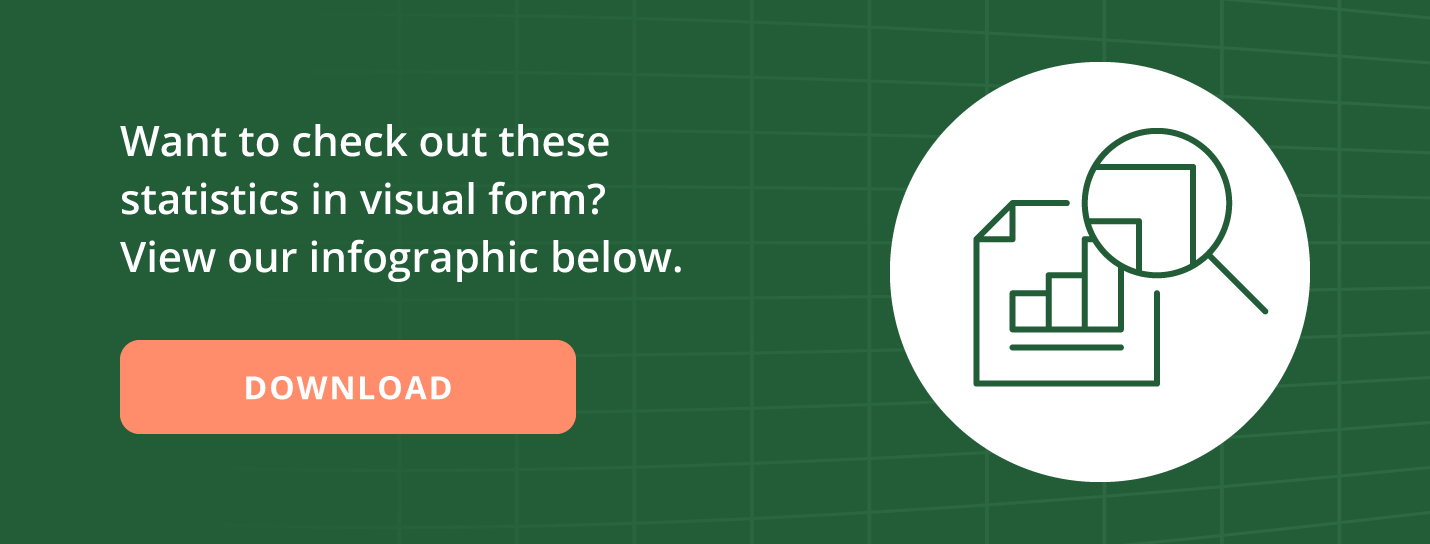 Want to check out these statistics in visual form? View our infographic below.

DOWNLOAD